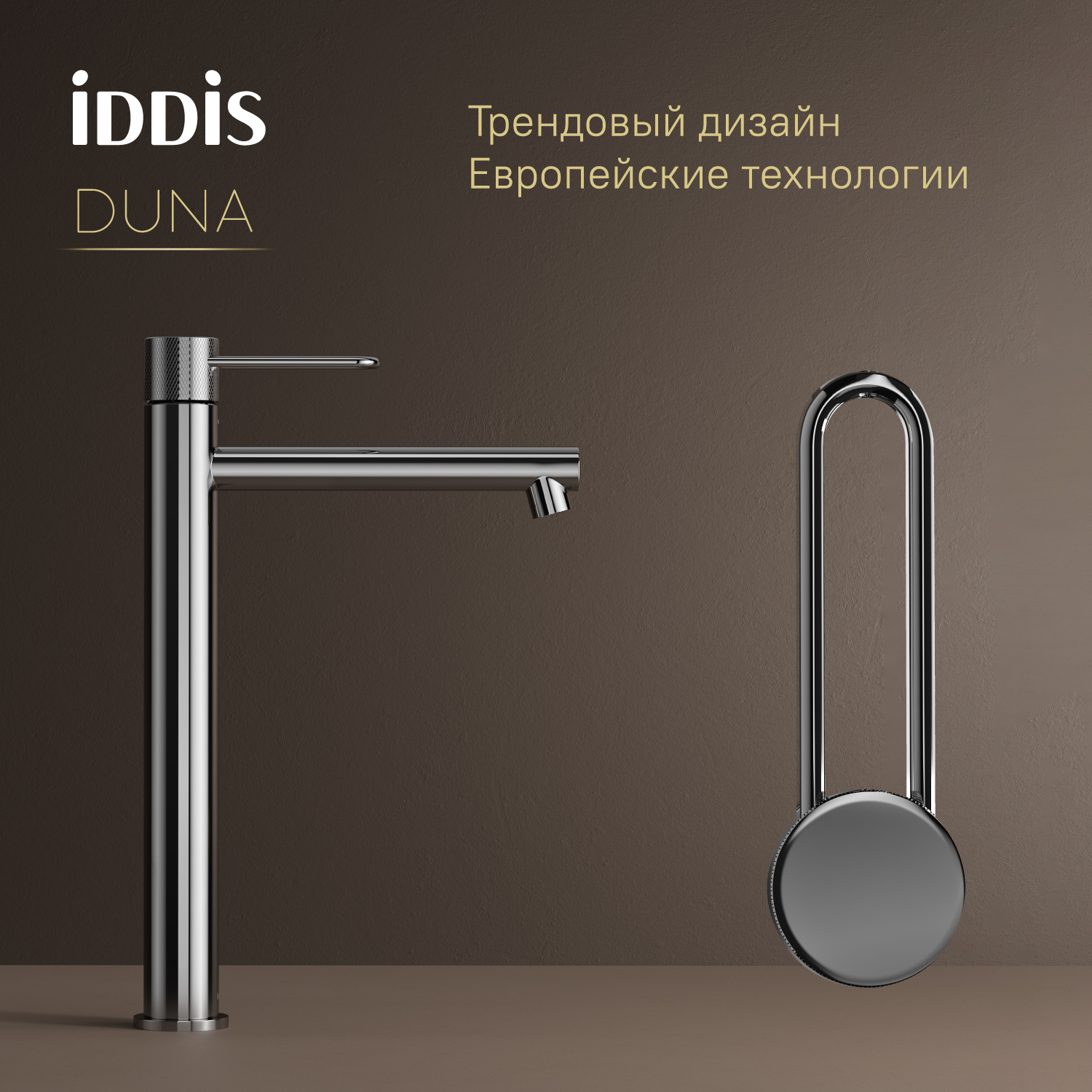 iDDiS
DUNA

Трендовый дизайн
Европейские технологии